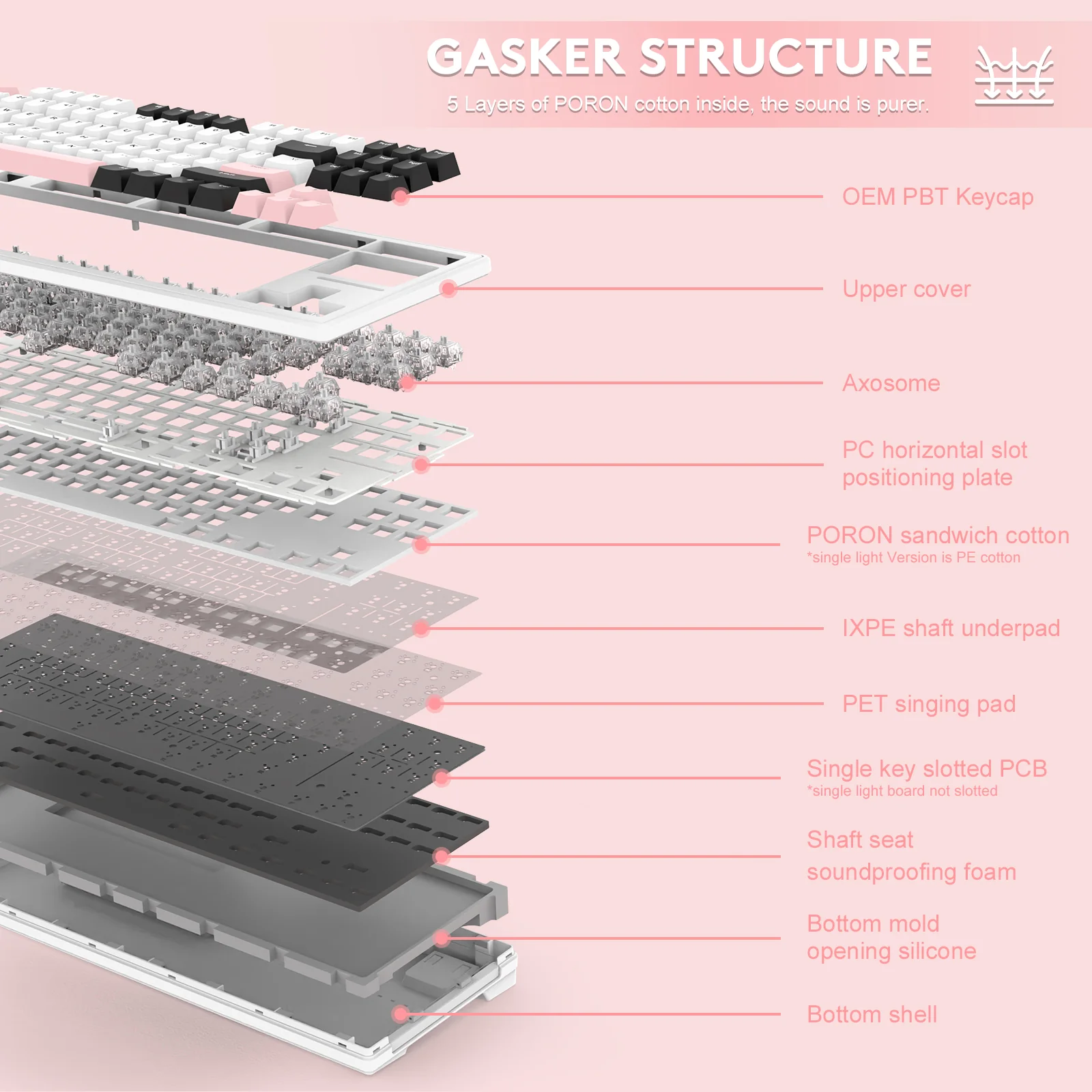 GASKER STRUCTURE

5 Layers of PORON cotton inside, the sound is purer.

OEM PBT Keycap

Upper cover

Axosome

PC horizontal slot positioning plate

PORON sandwich cotton
*single light Version is PE cotton

IXPE shaft underpad

PET singing pad

Single key slotted PCB
*single light board not slotted

Shaft seat soundproofing foam

Bottom mold opening silicone

Bottom shell